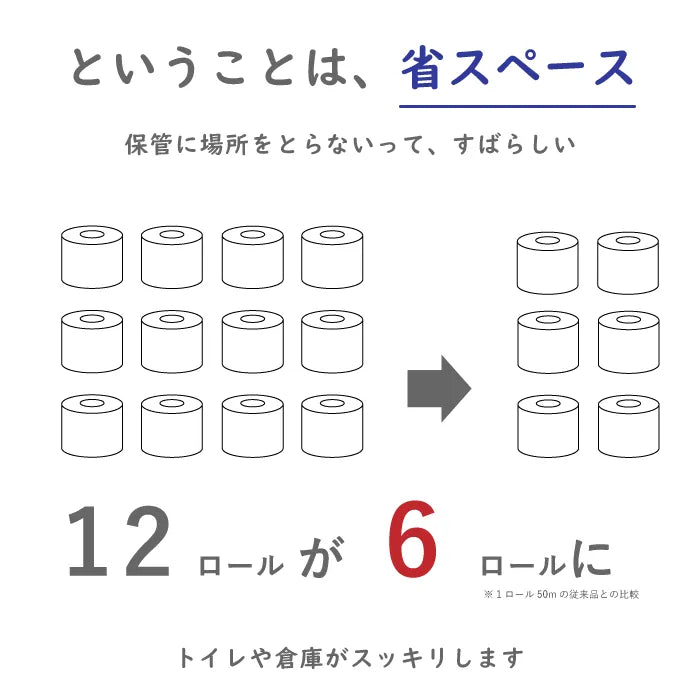 ということは、省スペース

保管に場所をとらないって、すばらしい

12 ロール が 6 ロールに

※1ロール 50m の従来品との比較

トイレや倉庫がスッキリします